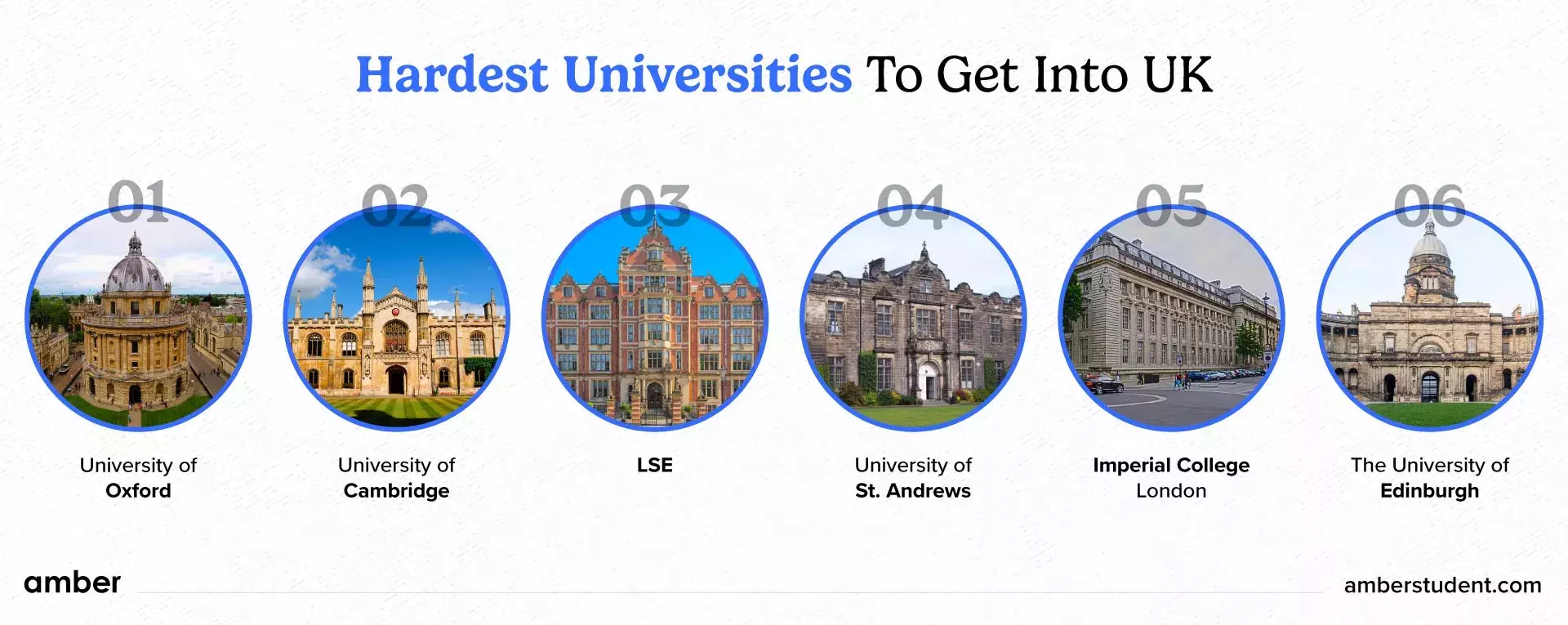 Hardest Universities To Get Into UK

01

University of Oxford

02

University of Cambridge

03

LSE

04

University of St. Andrews

05

Imperial College London

06

The University of Edinburgh

amber

amberstudent.com